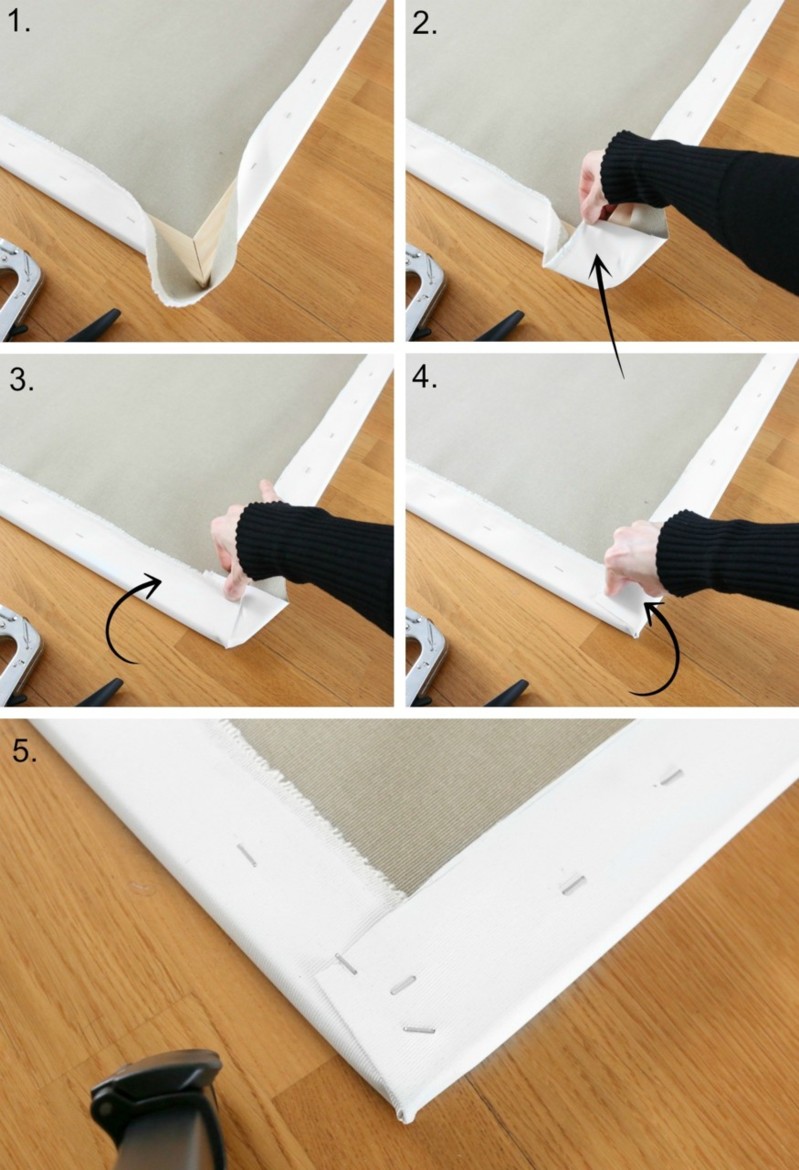 1.

2.

3.

4.

5.