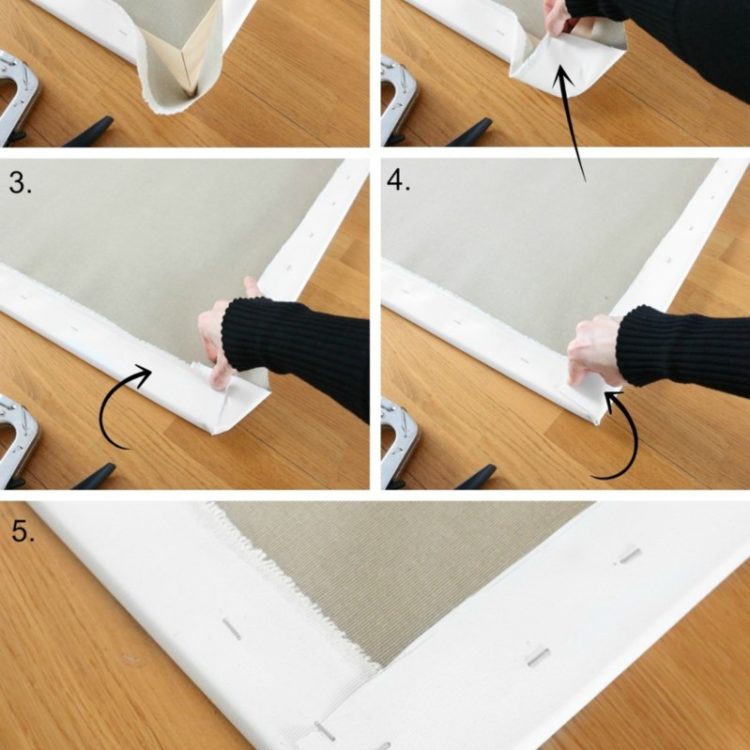 3.

4.

5.